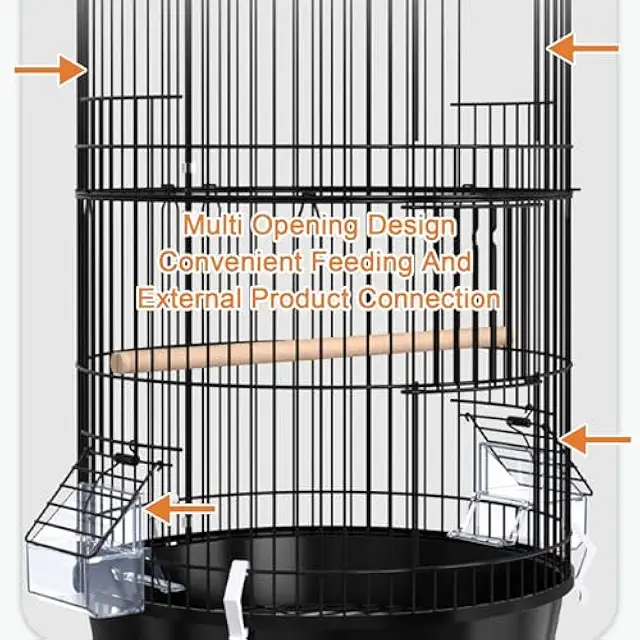 Multi Opening Design
Convenient Feeding And
External Product Connection