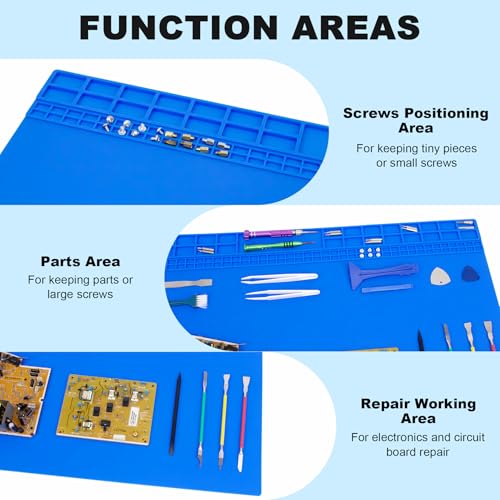 FUNCTION AREAS

Screws Positioning Area
For keeping tiny pieces or small screws

Parts Area
For keeping parts or large screws

Repair Working Area
For electronics and circuit board repair