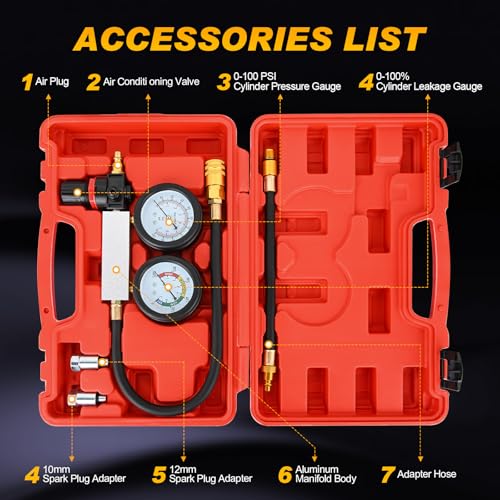 ACCESSORIES LIST

1 Air Plug

2 Air Conditi oning Valve

3 0-100 PSI Cylinder Pressure Gauge

4 0-100% Cylinder Leakage Gauge

4 10mm Spark Plug Adapter

5 12mm Spark Plug Adapter

6 Aluminum Manifold Body

7 Adapter Hose