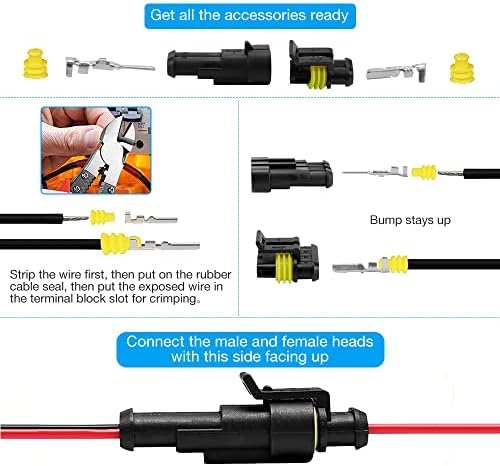 Get all the accessories ready

Strip the wire first, then put on the rubber cable seal, then put the exposed wire in the terminal block slot for crimping。

Bump stays up

Connect the male and female heads with this side facing up