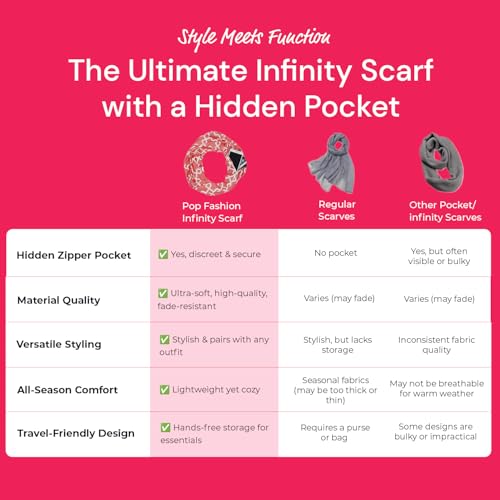 Style Meets Function

The Ultimate Infinity Scarf with a Hidden Pocket

| | Pop Fashion Infinity Scarf | Regular Scarves | Other Pocket/ infinity Scarves |
|---|---|---|---|
| Hidden Zipper Pocket | ✅ Yes, discreet & secure | No pocket | Yes, but often visible or bulky |
| Material Quality | ✅ Ultra-soft, high-quality, fade-resistant | Varies (may fade) | Varies (may fade) |
| Versatile Styling | ✅ Stylish & pairs with any outfit | Stylish, but lacks storage | Inconsistent fabric quality |
| All-Season Comfort | ✅ Lightweight yet cozy | Seasonal fabrics (may be too thick or thin) | May not be breathable for warm weather |
| Travel-Friendly Design | ✅ Hands-free storage for essentials | Requires a purse or bag | Some designs are bulky or impractical |