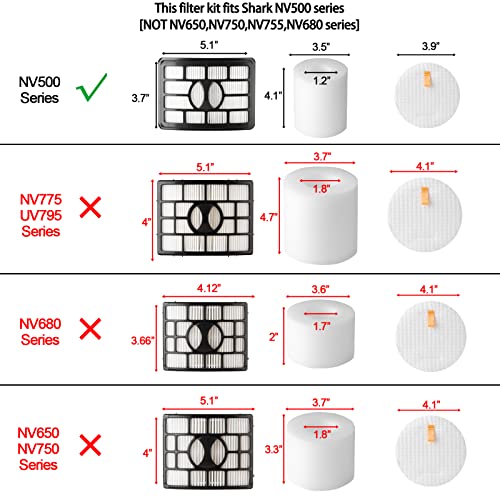 This filter kit fits Shark NV500 series
[NOT NV650,NV750,NV755,NV680 series]

NV500 Series

5.1"
3.7"
3.5"
1.2"
4.1"
3.9"

NV775 UV795 Series

5.1"
4"
3.7"
1.8"
4.7"
4.1"

NV680 Series

4.12"
3.66"
3.6"
1.7"
2"
4.1"

NV650 NV750 Series

5.1"
4"
3.7"
1.8"
3.3"
4.1"