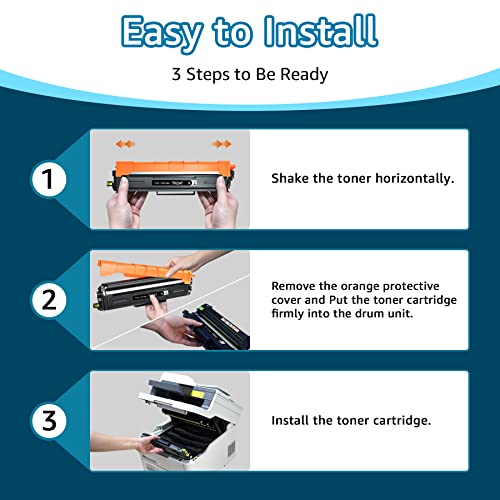 Easy to Install

3 Steps to Be Ready

1

Shake the toner horizontally.

2

Remove the orange protective cover and Put the toner cartridge firmly into the drum unit.

3

Install the toner cartridge.