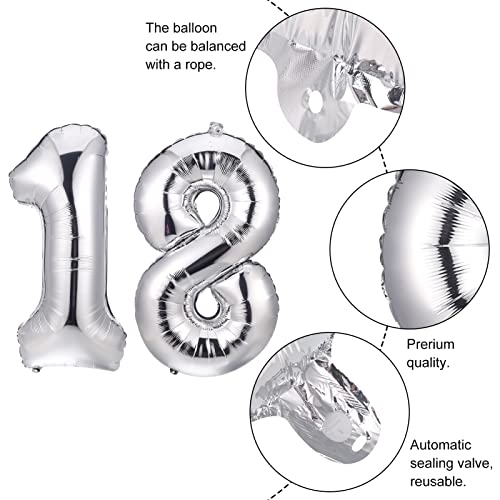 The balloon can be balanced with a rope.

Prerium quality.

Automatic sealing valve, reusable.