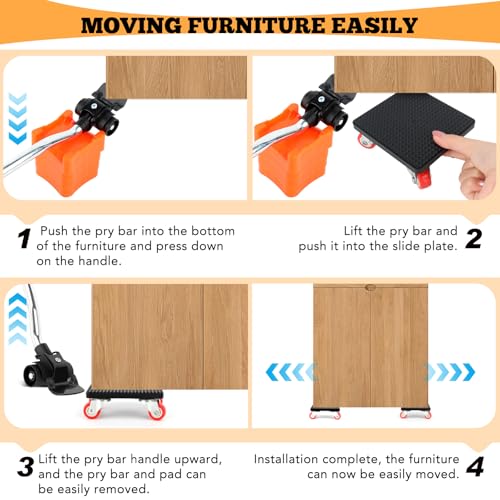 MOVING FURNITURE EASILY

1 Push the pry bar into the bottom of the furniture and press down on the handle.

Lift the pry bar and push it into the slide plate. 2

3 Lift the pry bar handle upward, and the pry bar and pad can be easily removed.

Installation complete, the furniture can now be easily moved. 4