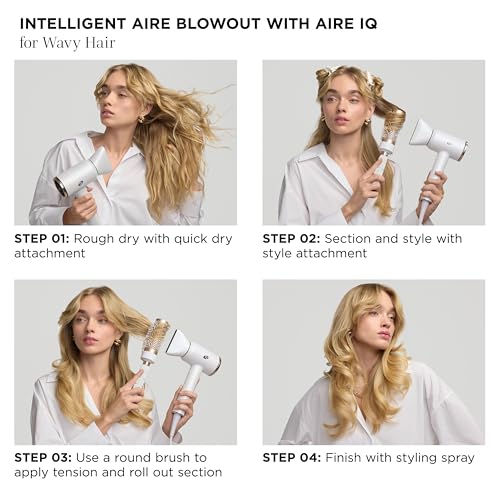 INTELLIGENT AIRE BLOWOUT WITH AIRE IQ
for Wavy Hair

STEP 01: Rough dry with quick dry attachment

STEP 02: Section and style with style attachment

STEP 03: Use a round brush to apply tension and roll out section

STEP 04: Finish with styling spray