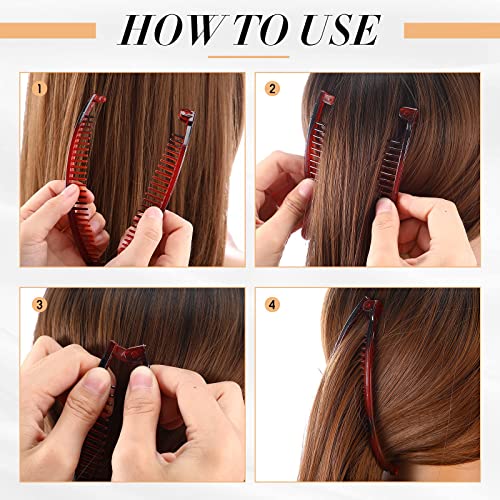 HOW TO USE

1

2

3

4