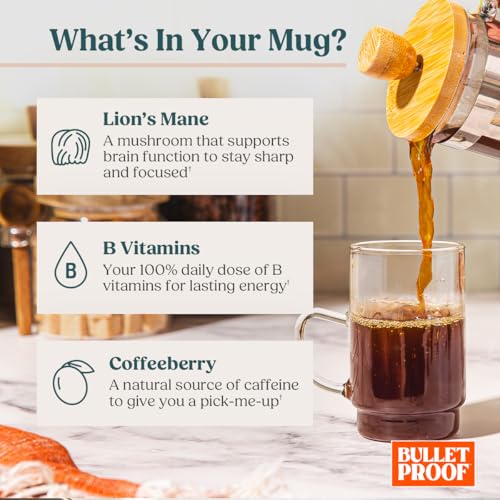 What's In Your Mug?

Lion's Mane
A mushroom that supports brain function to stay sharp and focused†

B
B Vitamins
Your 100% daily dose of B vitamins for lasting energy†

Coffeeberry
A natural source of caffeine to give you a pick-me-up†

BULLET PROOF