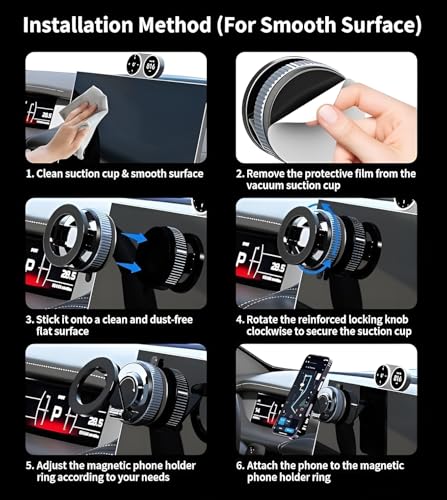 Installation Method (For Smooth Surface)

1. Clean suction cup & smooth surface

2. Remove the protective film from the vacuum suction cup

3. Stick it onto a clean and dust-free flat surface

4. Rotate the reinforced locking knob clockwise to secure the suction cup

5. Adjust the magnetic phone holder ring according to your needs

6. Attach the phone to the magnetic phone holder ring