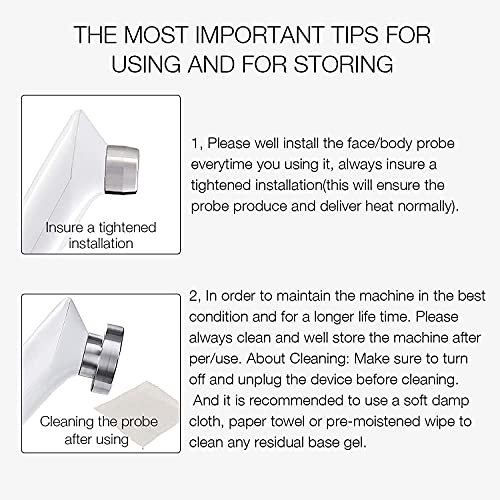 THE MOST IMPORTANT TIPS FOR USING AND FOR STORING

Insure a tightened installation

1, Please well install the face/body probe everytime you using it, always insure a tightened installation(this will ensure the probe produce and deliver heat normally).

Cleaning the probe after using

2, In order to maintain the machine in the best condition and for a longer life time. Please always clean and well store the machine after per/use. About Cleaning: Make sure to turn off and unplug the device before cleaning. And it is recommended to use a soft damp cloth, paper towel or pre-moistened wipe to clean any residual base gel.