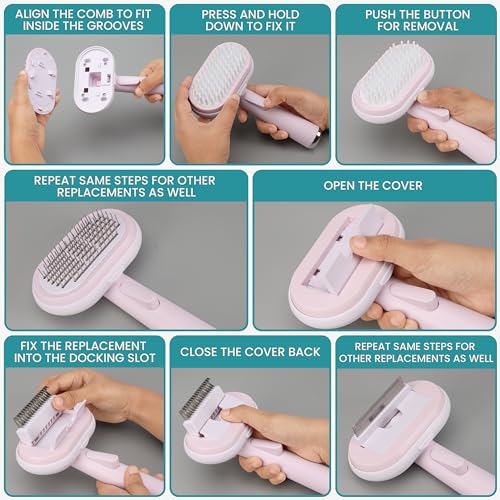 ALIGN THE COMB TO FIT INSIDE THE GROOVES

PRESS AND HOLD DOWN TO FIX IT

PUSH THE BUTTON FOR REMOVAL

REPEAT SAME STEPS FOR OTHER REPLACEMENTS AS WELL

OPEN THE COVER

FIX THE REPLACEMENT INTO THE DOCKING SLOT

CLOSE THE COVER BACK

REPEAT SAME STEPS FOR OTHER REPLACEMENTS AS WELL