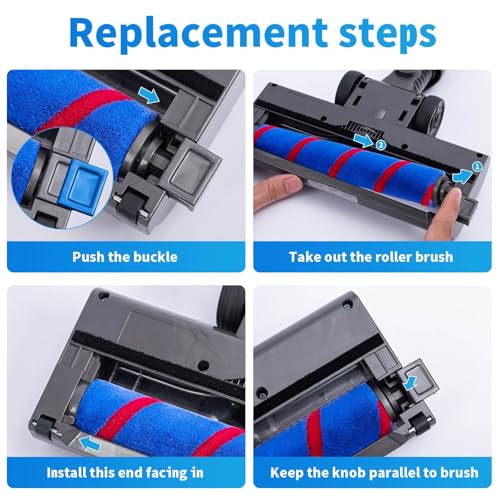 Replacement steps

Push the buckle

②

①

Take out the roller brush

Install this end facing in

Keep the knob parallel to brush