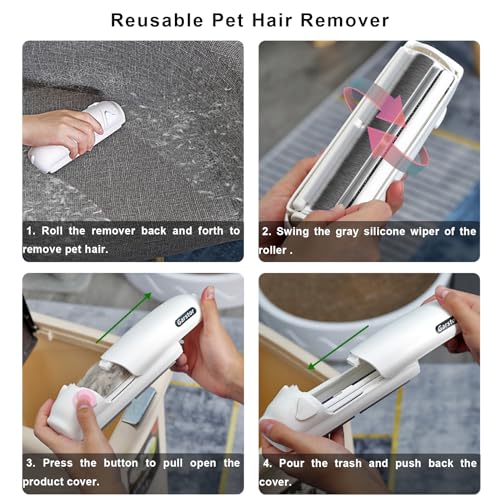 Reusable Pet Hair Remover

1. Roll the remover back and forth to remove pet hair.

2. Swing the gray silicone wiper of the roller .

Garstor

3. Press the button to pull open the product cover.

Garstor

4. Pour the trash and push back the cover.