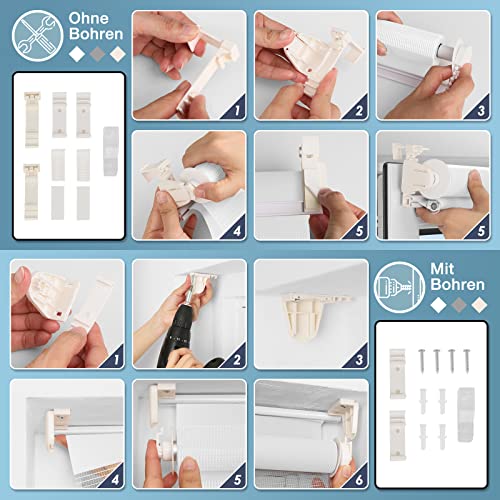 Ohne Bohren

1

2

3

4

5

5

1

2

3

Mit Bohren

4

5

6