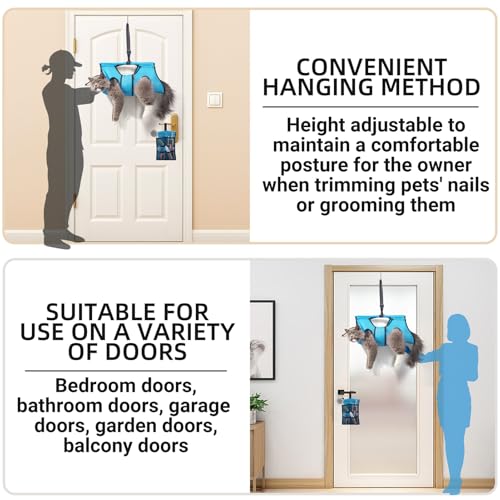 CONVENIENT HANGING METHOD

Height adjustable to maintain a comfortable posture for the owner when trimming pets' nails or grooming them

SUITABLE FOR USE ON A VARIETY OF DOORS

Bedroom doors, bathroom doors, garage doors, garden doors, balcony doors