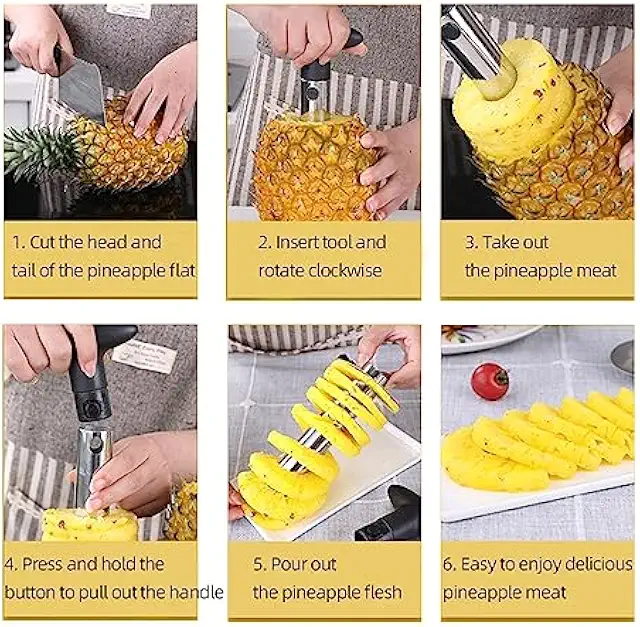 1. Cut the head and tail of the pineapple flat

2. Insert tool and rotate clockwise

3. Take out the pineapple meat

4. Press and hold the button to pull out the handle

5. Pour out the pineapple flesh

6. Easy to enjoy delicious pineapple meat