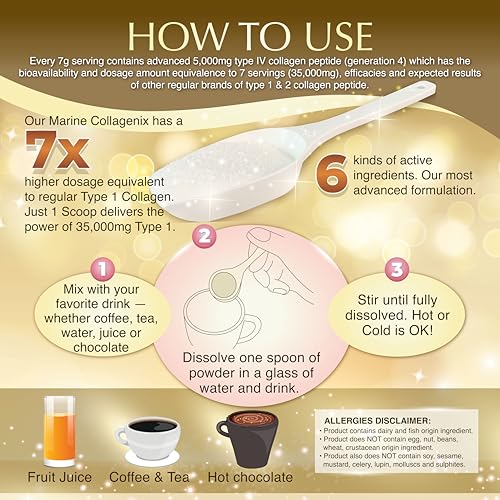 HOW TO USE

Every 7g serving contains advanced 5,000mg type IV collagen peptide (generation 4) which has the bioavailability and dosage amount equivalence to 7 servings (35,000mg), efficacies and expected results of other regular brands of type 1 & 2 collagen peptide.

Our Marine Collagenix has a 7x higher dosage equivalent to regular Type 1 Collagen. Just 1 Scoop delivers the power of 35,000mg Type 1.

6 kinds of active ingredients. Our most advanced formulation.

1
Mix with your favorite drink — whether coffee, tea, water, juice or chocolate

2
Dissolve one spoon of powder in a glass of water and drink.

3
Stir until fully dissolved. Hot or Cold is OK!

Fruit Juice Coffee & Tea Hot chocolate

ALLERGIES DISCLAIMER:
• Product contains dairy and fish origin ingredient.
• Product does NOT contain egg, nut, beans, wheat, crustacean origin ingredient.
• Product also does NOT contain soy, sesame, mustard, celery, lupin, molluscs and sulphites.