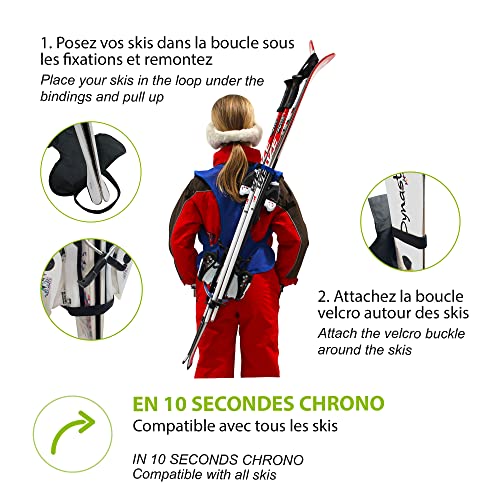 1. Posez vos skis dans la boucle sous les fixations et remontez
Place your skis in the loop under the bindings and pull up

Dynast

2. Attachez la boucle velcro autour des skis
Attach the velcro buckle around the skis

EN 10 SECONDES CHRONO
Compatible avec tous les skis

IN 10 SECONDS CHRONO
Compatible with all skis