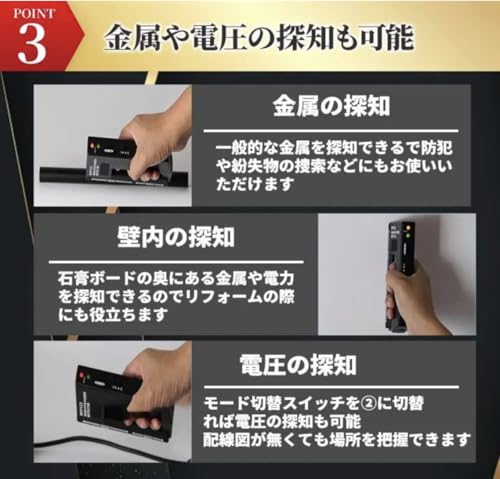 POINT
3
金属や電圧の探知も可能

金属の探知

一般的な金属を探知できるで防犯や紛失物の捜索などにもお使いいただけます

壁内の探知

石膏ボードの奥にある金属や電力を探知できるのでリフォームの際にも役立ちます

電圧の探知

モード切替スイッチを②に切替れば電圧の探知も可能
配線図が無くても場所を把握できます