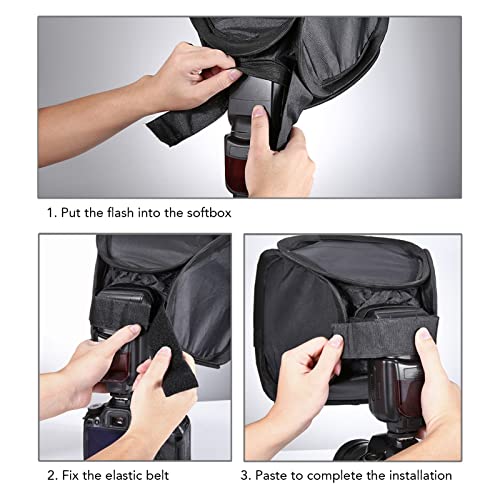 1. Put the flash into the softbox

2. Fix the elastic belt

3. Paste to complete the installation