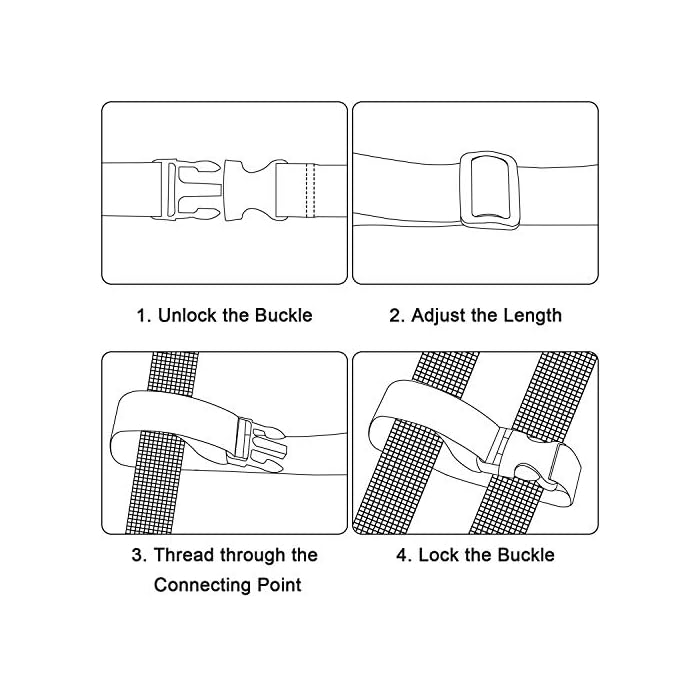 1. Unlock the Buckle

2. Adjust the Length

3. Thread through the Connecting Point

4. Lock the Buckle