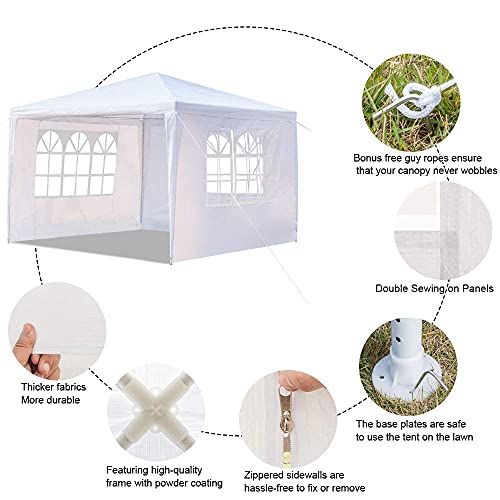 Bonus free guy ropes ensure that your canopy never wobbles

Double Sewing on Panels

Thicker fabrics More durable

The base plates are safe to use the tent on the lawn

Featuring high-quality frame with powder coating

Zippered sidewalls are hassle-free to fix or remove