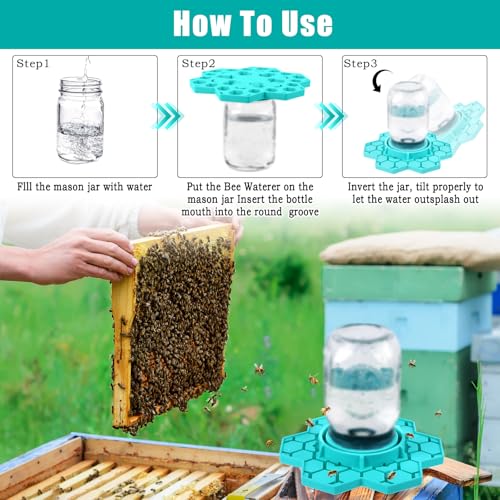 How To Use

Step1

FIll the mason jar with water

Step2

Put the Bee Waterer on the mason jar Insert the bottle mouth into the round groove

Step3

Invert the jar, tilt properly to let the water outsplash out