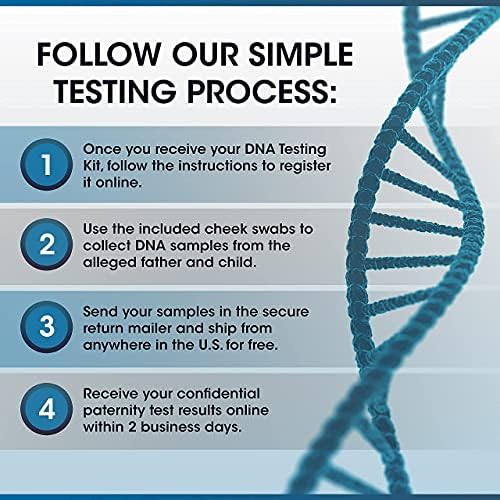 FOLLOW OUR SIMPLE TESTING PROCESS:

1 Once you receive your DNA Testing Kit, follow the instructions to register it online.

2 Use the included cheek swabs to collect DNA samples from the alleged father and child.

3 Send your samples in the secure return mailer and ship from anywhere in the U.S. for free.

4 Receive your confidential paternity test results online within 2 business days.