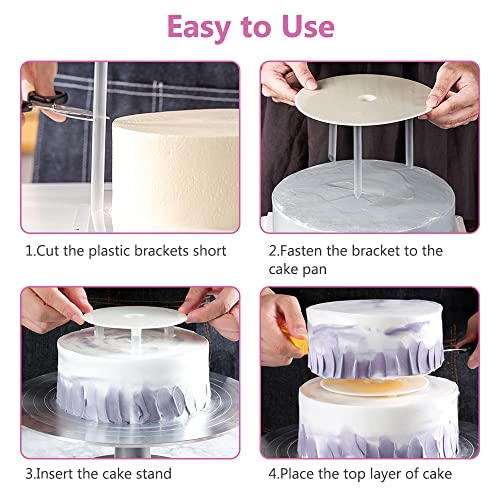 Easy to Use

1.Cut the plastic brackets short

2.Fasten the bracket to the cake pan

3.Insert the cake stand

4.Place the top layer of cake