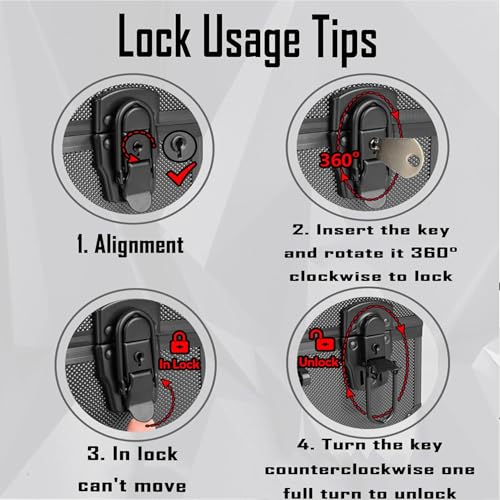 Lock Usage Tips

1. Alignment

360°

2. Insert the key and rotate it 360° clockwise to lock

In Lock

3. In lock can't move

Unlock

4. Turn the key counterclockwise one full turn to unlock