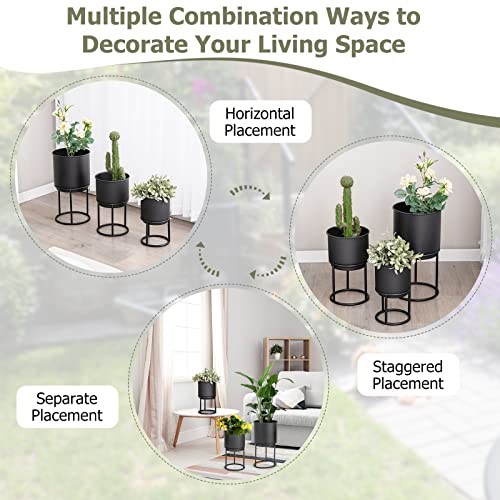 Multiple Combination Ways to Decorate Your Living Space

Horizontal Placement

Staggered Placement

Separate Placement