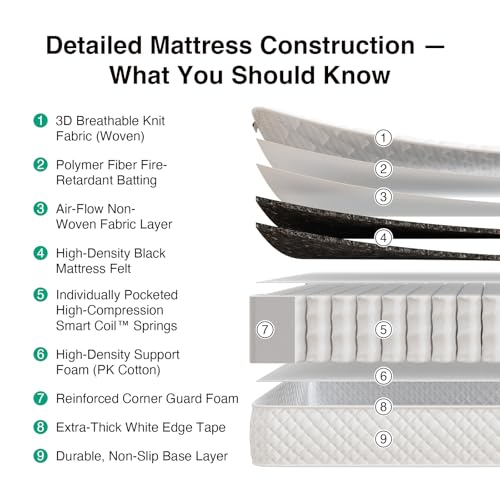 Detailed Mattress Construction — What You Should Know

1 3D Breathable Knit Fabric (Woven)

2 Polymer Fiber Fire-Retardant Batting

3 Air-Flow Non-Woven Fabric Layer

4 High-Density Black Mattress Felt

5 Individually Pocketed High-Compression Smart Coil™ Springs

6 High-Density Support Foam (PK Cotton)

7 Reinforced Corner Guard Foam

8 Extra-Thick White Edge Tape

9 Durable, Non-Slip Base Layer

1
2
3
4
7
5
6
8
9