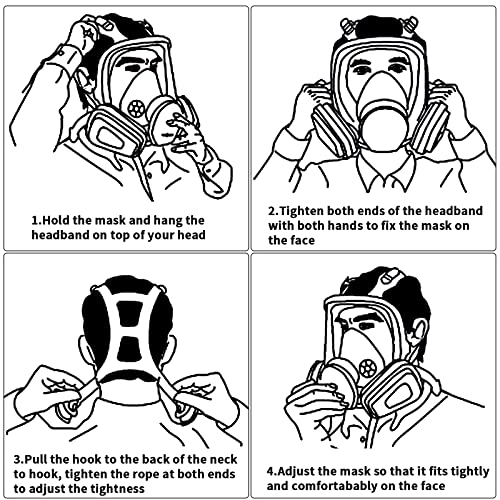 1.Hold the mask and hang the headband on top of your head

2.Tighten both ends of the headband with both hands to fix the mask on the face

3.Pull the hook to the back of the neck to hook, tighten the rope at both ends to adjust the tightness

4.Adjust the mask so that it fits tightly and comfortabably on the face