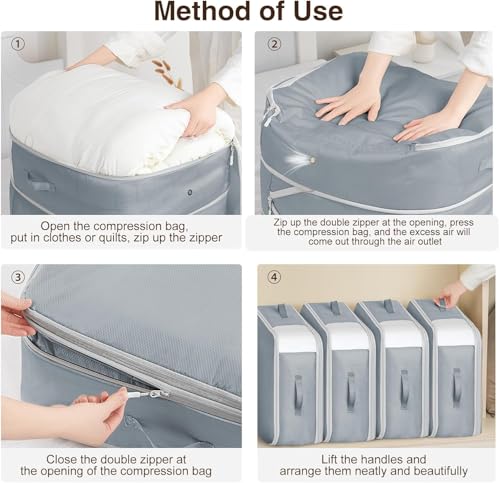 Method of Use

①

Open the compression bag, put in clothes or quilts, zip up the zipper

②

Zip up the double zipper at the opening, press the compression bag, and the excess air will come out through the air outlet

③

Close the double zipper at the opening of the compression bag

④

Lift the handles and arrange them neatly and beautifully