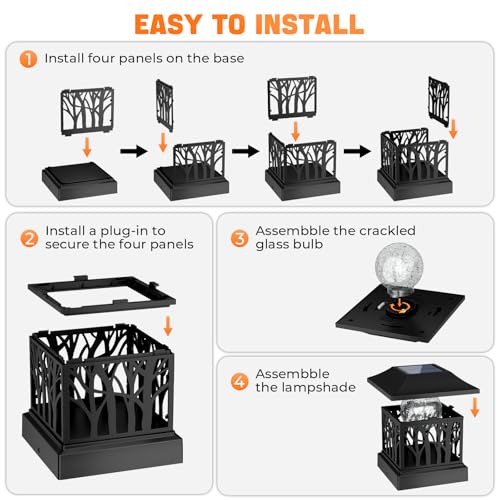 EASY TO INSTALL

1 Install four panels on the base

2 Install a plug-in to secure the four panels

3 Assembble the crackled glass bulb

4 Assembble the lampshade