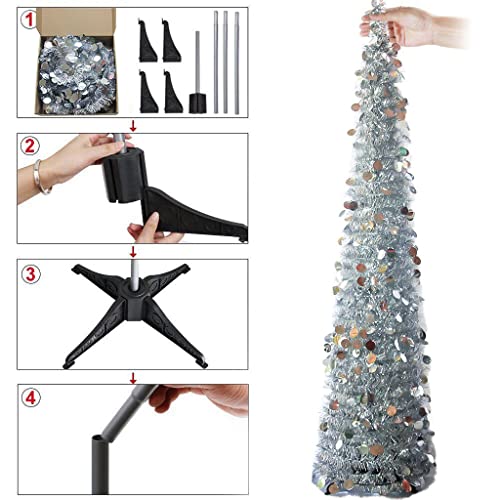 1

2

3

4