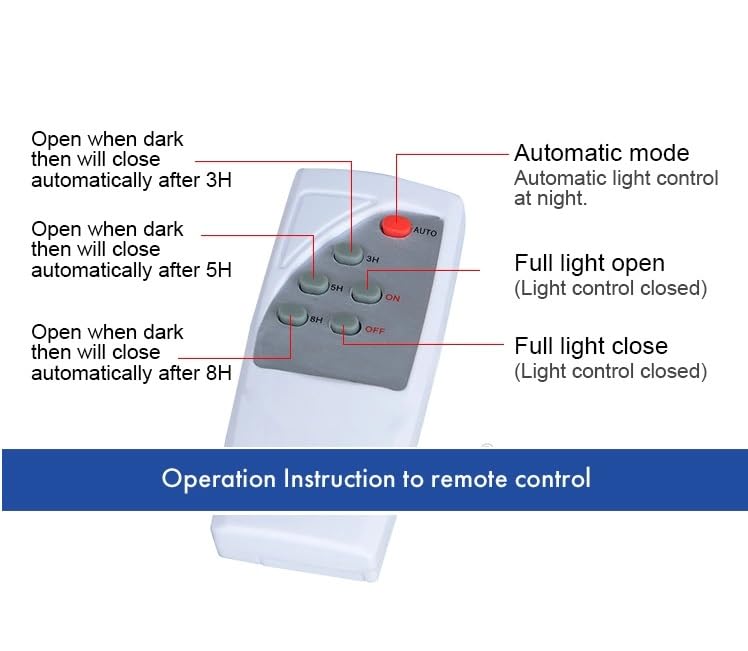 Open when dark then will close automatically after 3H

Open when dark then will close automatically after 5H

Open when dark then will close automatically after 8H

AUTO

3H

5H

ON

8H

OFF

Automatic mode
Automatic light control at night.

Full light open
(Light control closed)

Full light close
(Light control closed)

Operation Instruction to remote control