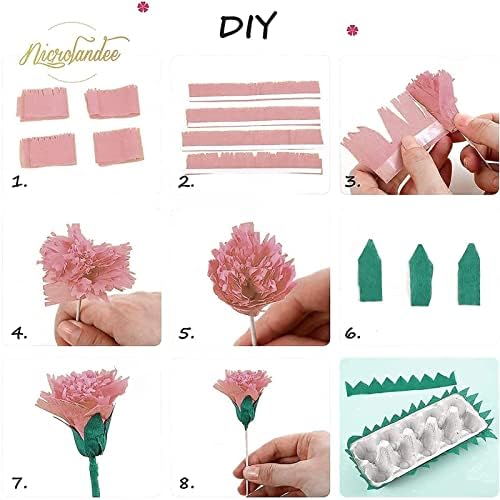 DIY

Nicrolandee

1.

2.

3.

4.

5.

6.

7.

8.