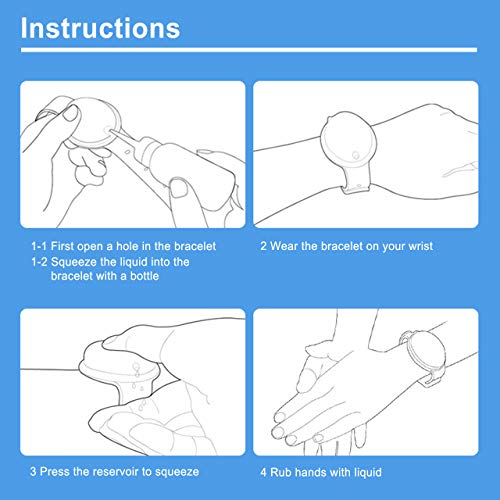 Instructions

1-1 First open a hole in the bracelet
1-2 Squeeze the liquid into the bracelet with a bottle

2 Wear the bracelet on your wrist

3 Press the reservoir to squeeze

4 Rub hands with liquid