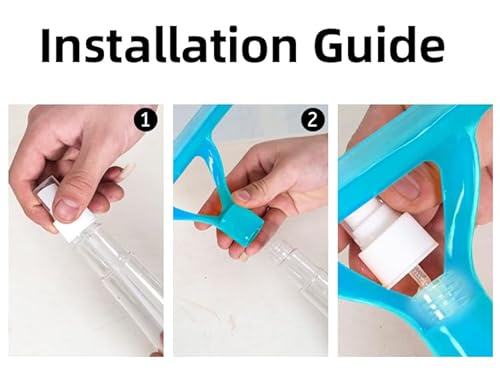 Installation Guide

1

2