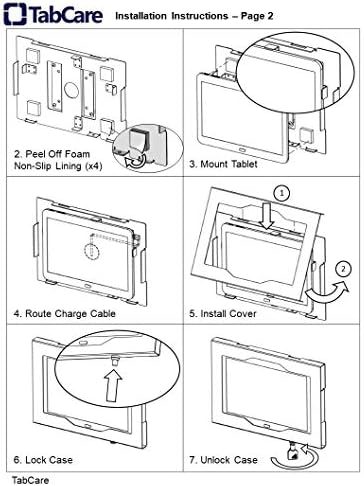 TabCare Installation Instructions – Page 2

2. Peel Off Foam Non-Slip Lining (x4)

3. Mount Tablet

4. Route Charge Cable

1

2

5. Install Cover

6. Lock Case

7. Unlock Case

TabCare