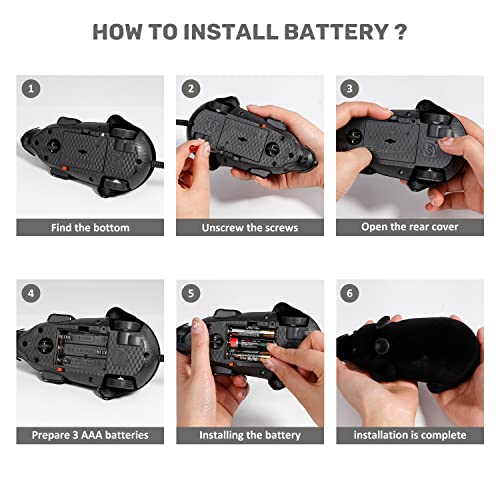 HOW TO INSTALL BATTERY ?

1

Find the bottom

2

Unscrew the screws

3

Open the rear cover

4

Prepare 3 AAA batteries

5

Installing the battery

6

installation is complete