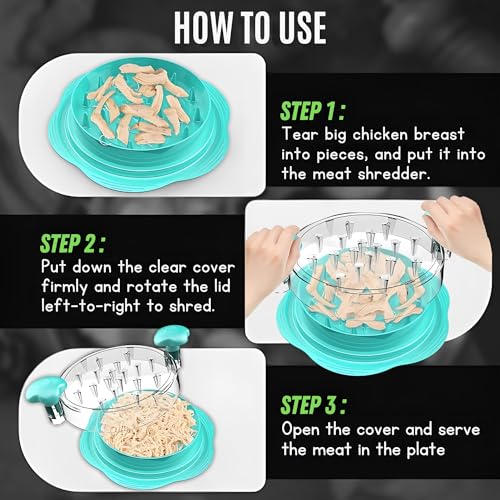 HOW TO USE

STEP 1 :
Tear big chicken breast into pieces, and put it into the meat shredder.

STEP 2 :
Put down the clear cover firmly and rotate the lid left-to-right to shred.

STEP 3 :
Open the cover and serve the meat in the plate