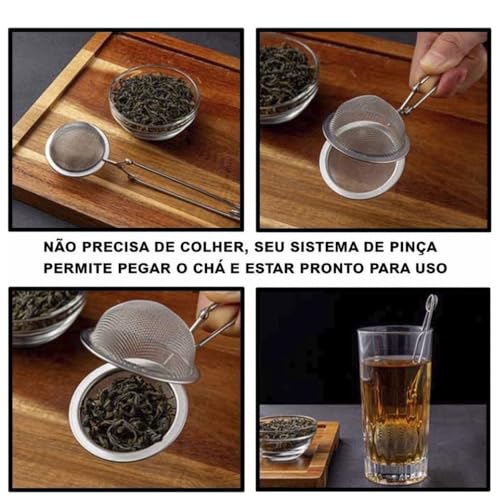 NÃO PRECISA DE COLHER, SEU SISTEMA DE PINÇA PERMITE PEGAR O CHÁ E ESTAR PRONTO PARA USO