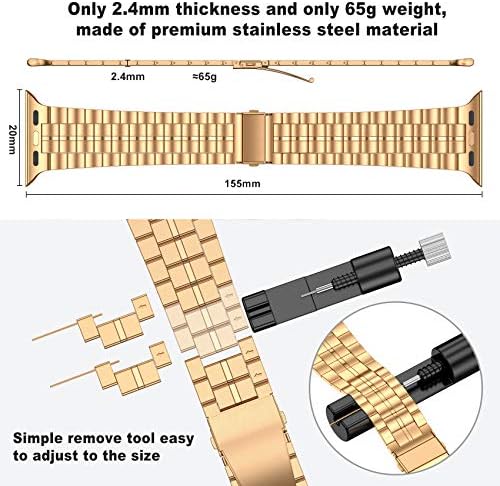 Only 2.4mm thickness and only 65g weight, made of premium stainless steel material

2.4mm

≈65g

20mm

155mm

Simple remove tool easy to adjust to the size