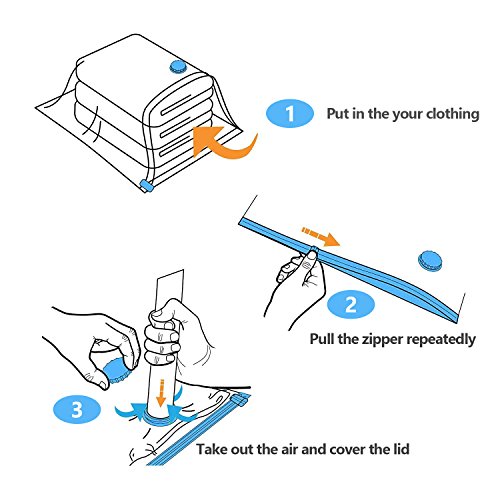 1 Put in the your clothing

2 Pull the zipper repeatedly

3 Take out the air and cover the lid