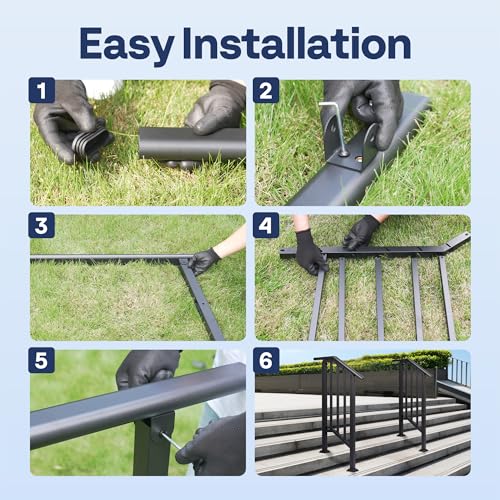 Easy Installation

1

2

3

4

5

6