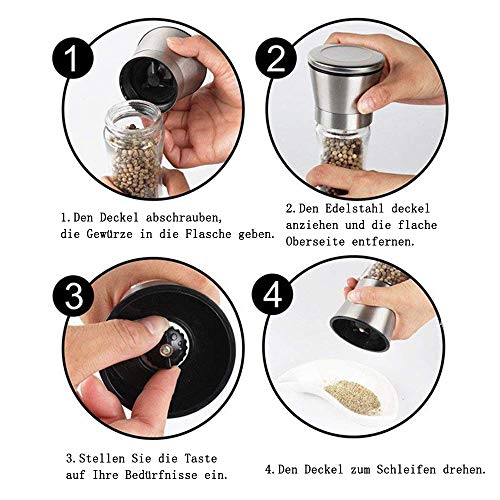 1

2

1.Den Deckel abschrauben, die Gewürze in die Flasche geben.

2.Den Edelstahl deckel anziehen und die flache Oberseite entfernen.

3

4

3.Stellen Sie die Taste auf Ihre Bedürfnisse ein.

4.Den Deckel zum Schleifen drehen.