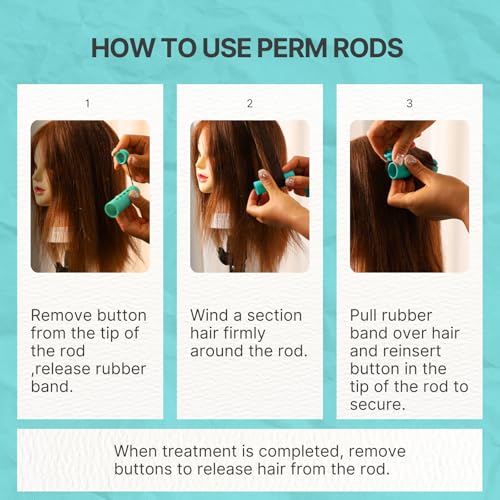 HOW TO USE PERM RODS

1

Remove button from the tip of the rod ,release rubber band.

2

Wind a section hair firmly around the rod.

3

Pull rubber band over hair and reinsert button in the tip of the rod to secure.

When treatment is completed, remove buttons to release hair from the rod.