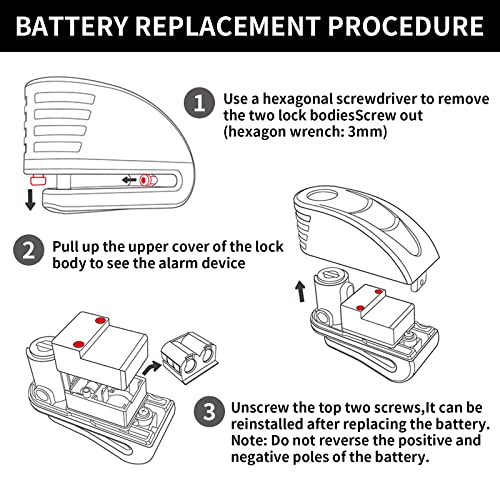 BATTERY REPLACEMENT PROCEDURE

1 Use a hexagonal screwdriver to remove the two lock bodiesScrew out (hexagon wrench: 3mm)

2 Pull up the upper cover of the lock body to see the alarm device

3 Unscrew the top two screws,It can be reinstalled after replacing the battery. Note: Do not reverse the positive and negative poles of the battery.